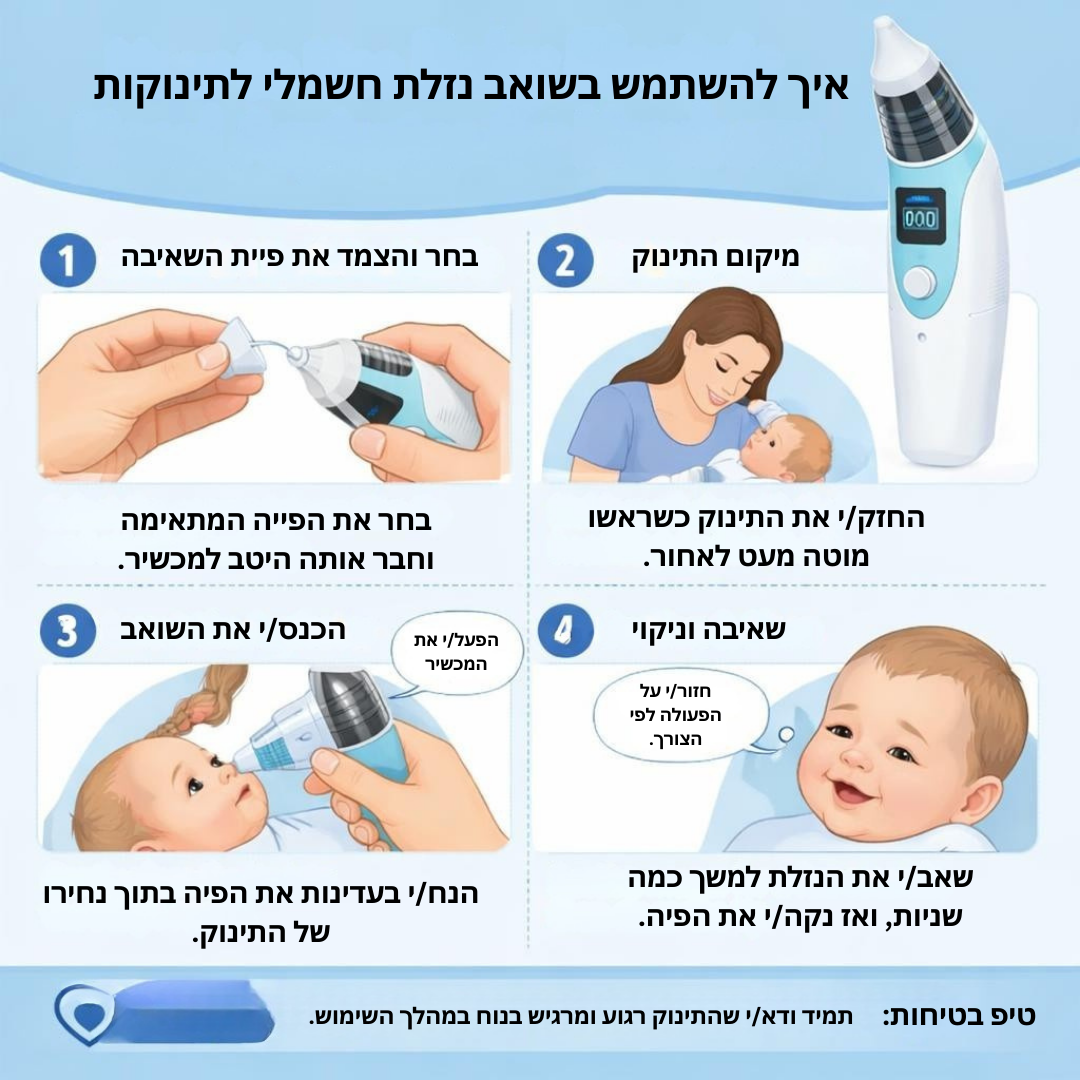 איך להשתמש בשואב נזלת חשמלי לתינוקות

000

1 בחר והצמד את פיית השאיבה

בחר את הפייה המתאימה וחבר אותה היטב למכשיר.

2 מיקום התינוק

החזק/י את התינוק כשראשו מוטה מעט לאחור.

3 הכנס/י את השואב

הפעל/י את המכשיר

הנח/י בעדינות את הפיה בתוך נחירו של התינוק.

4 שאיבה וניקוי

חזור/י על הפעולה לפי הצורך.

שאב/י את הנזלת למשך כמה שניות, ואז נקה/י את הפיה.

טיפ בטיחות: תמיד ודא/י שהתינוק רגוע ומרגיש בנוח במהלך השימוש.